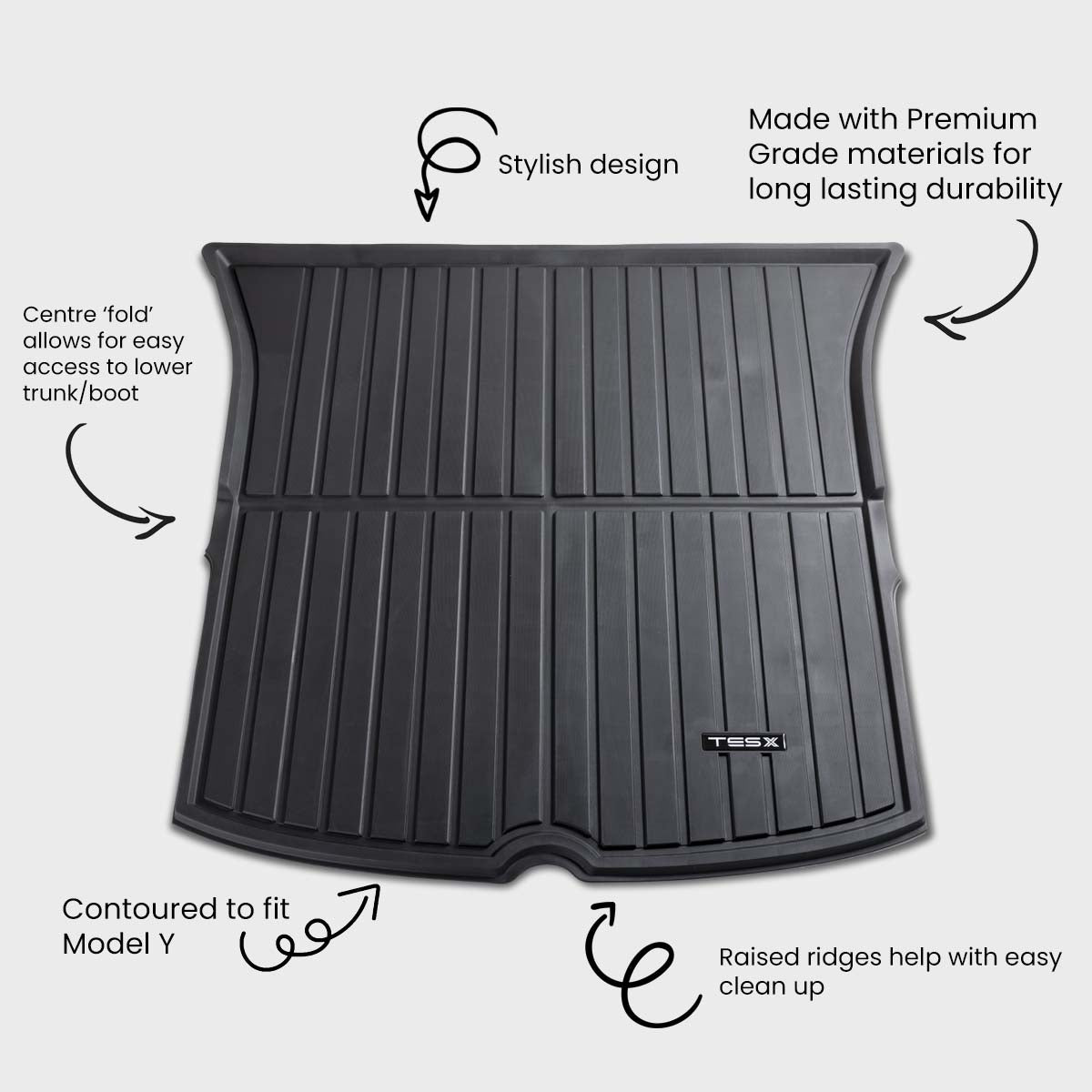 Stylish design

Made with Premium Grade materials for long lasting durability

Centre 'fold' allows for easy access to lower trunk/boot

TESX

Contoured to fit Model Y

Raised ridges help with easy clean up