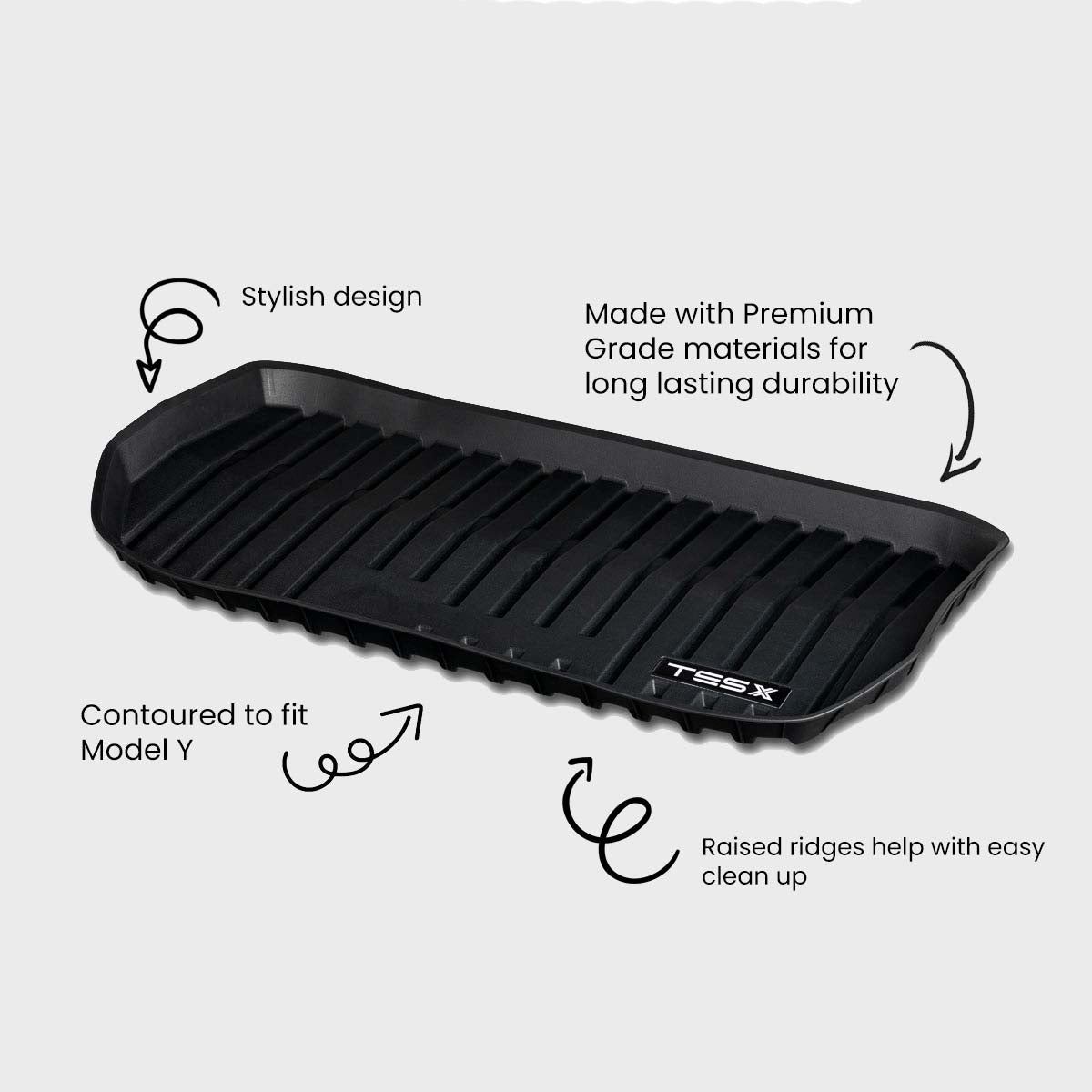 Stylish design

Made with Premium Grade materials for long lasting durability

TESX

Contoured to fit Model Y

Raised ridges help with easy clean up